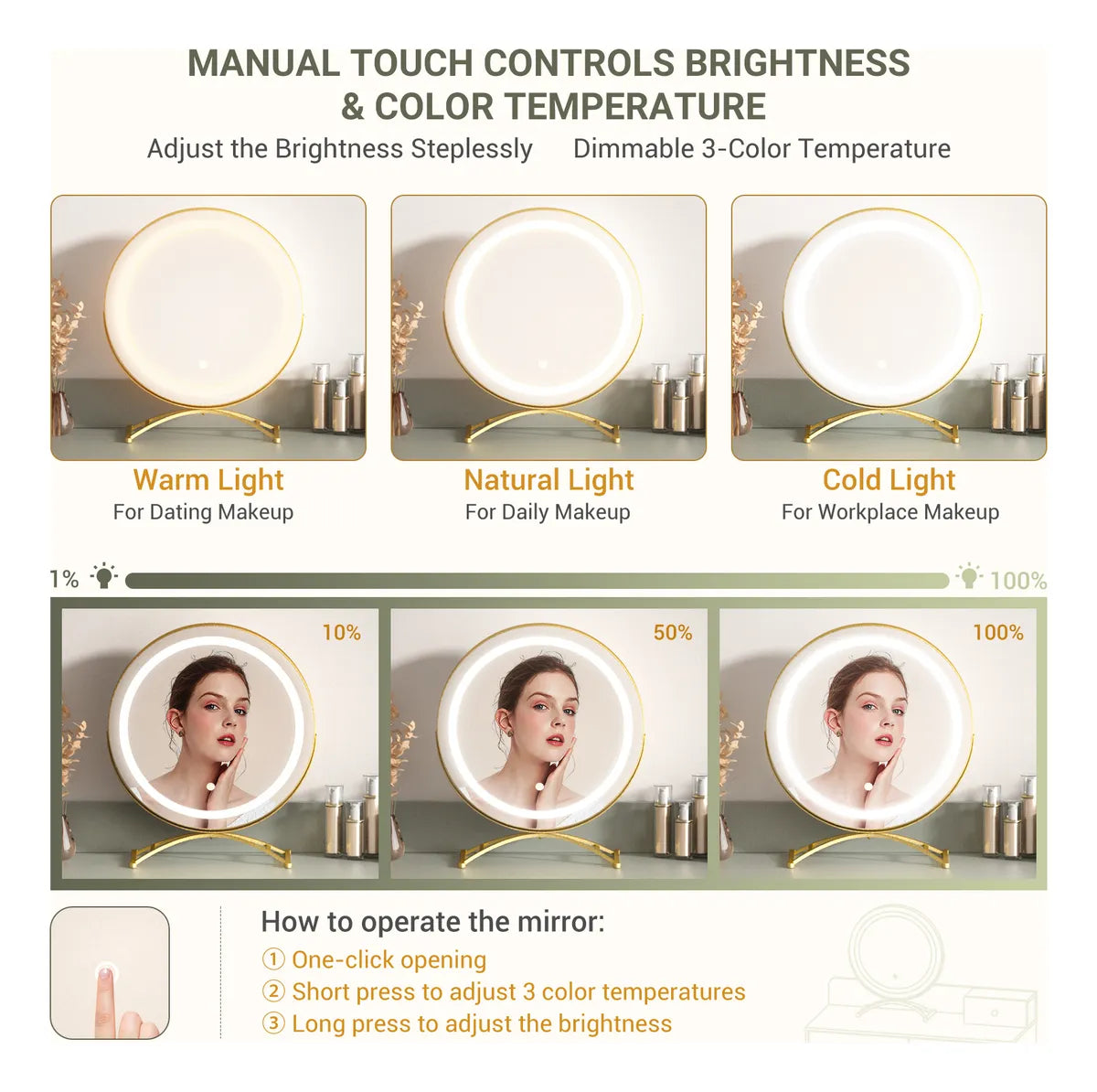 MANUAL TOUCH CONTROLS BRIGHTNESS & COLOR TEMPERATURE

Adjust the Brightness Steplessly

Dimmable 3-Color Temperature

Warm Light
For Dating Makeup

Natural Light
For Daily Makeup

Cold Light
For Workplace Makeup

1%

100%

10%

50%

100%

How to operate the mirror:
① One-click opening
② Short press to adjust 3 color temperatures
③ Long press to adjust the brightness